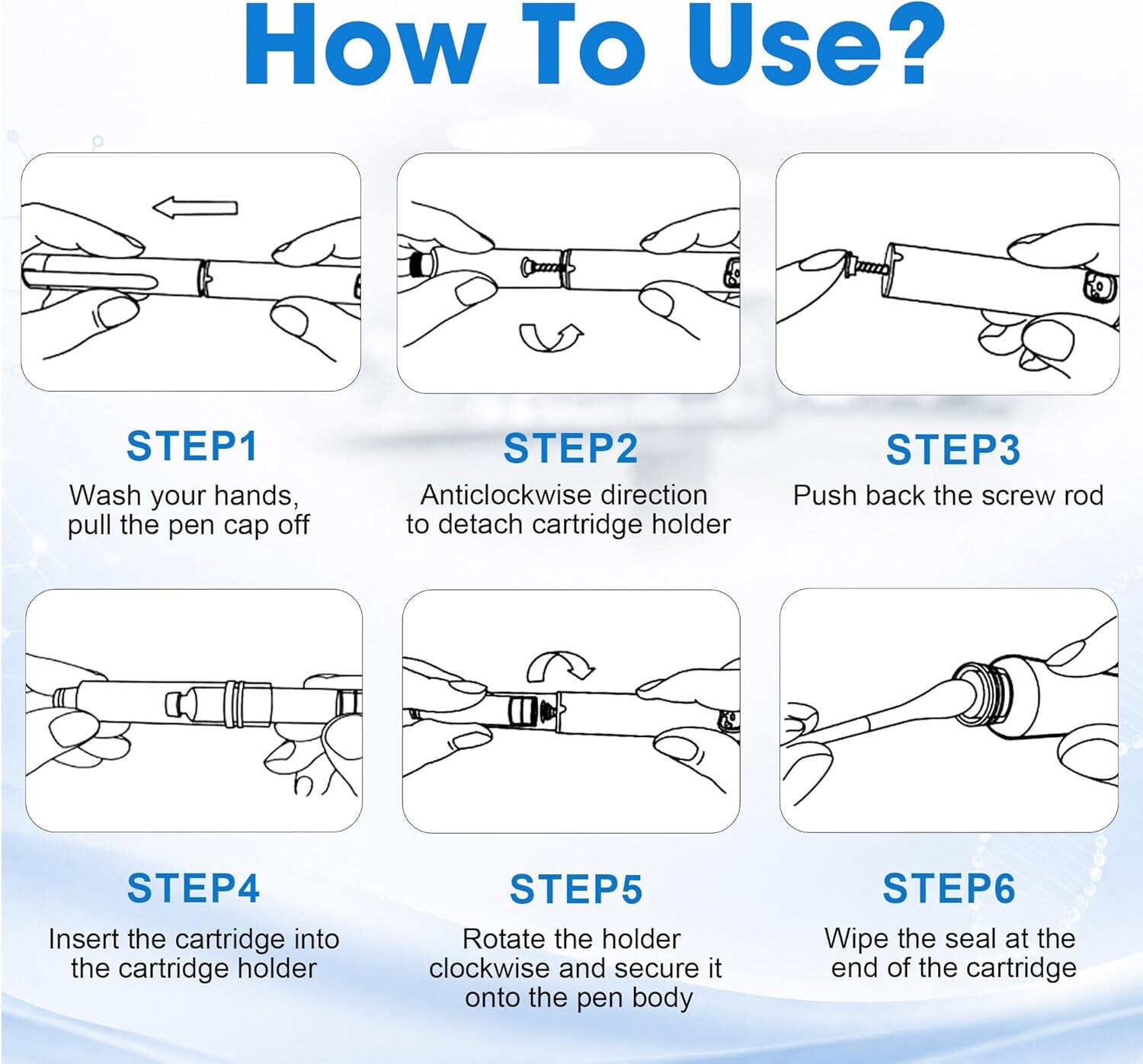 How To Use?

STEP1
Wash your hands, pull the pen cap off

STEP2
Anticlockwise direction to detach cartridge holder

STEP3
Push back the screw rod

STEP4
Insert the cartridge into the cartridge holder

STEP5
Rotate the holder clockwise and secure it onto the pen body

STEP6
Wipe the seal at the end of the cartridge